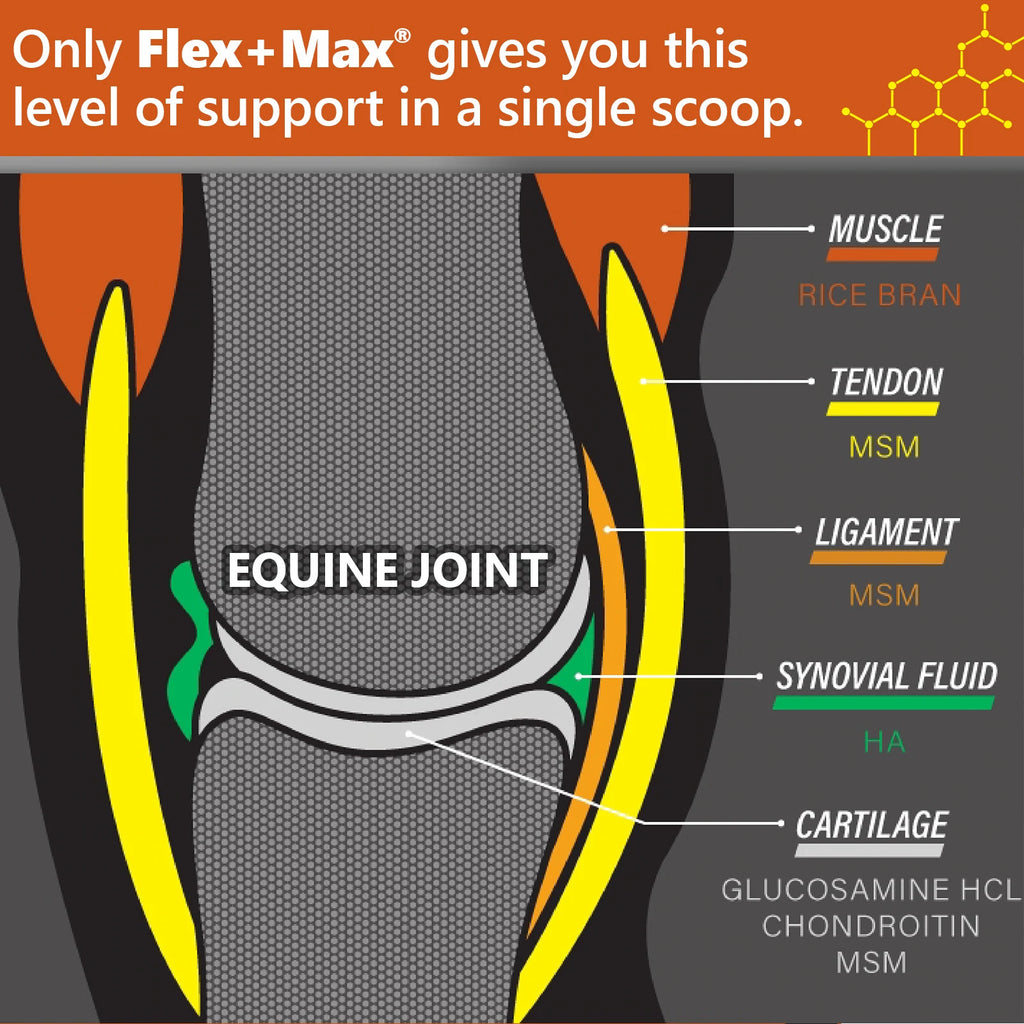 Only Flex+Max® gives you this level of support in a single scoop.

EQUINE JOINT

MUSCLE
RICE BRAN

TENDON
MSM

LIGAMENT
MSM

SYNOVIAL FLUID
HA

CARTILAGE
GLUCOSAMINE HCL
CHONDROITIN
MSM